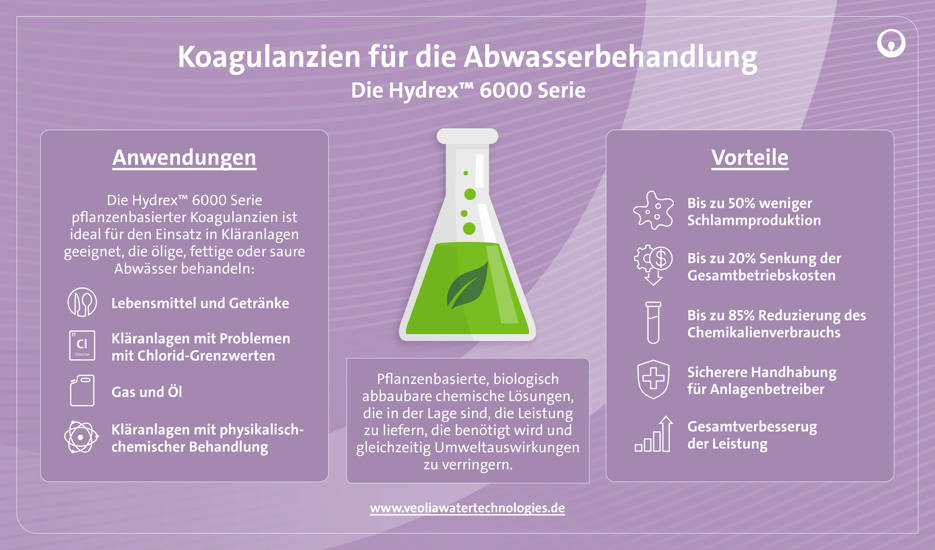 Koagulanzien für die Abwasserbehandlung
Die Hydrex™ 6000 Serie

Anwendungen

Die Hydrex™ 6000 Serie pflanzenbasierter Koagulanzien ist ideal für den Einsatz in Kläranlagen geeignet, die ölige, fettige oder saure Abwässer behandeln:

Lebensmittel und Getränke

Cl
Chloride
Kläranlagen mit Problemen mit Chlorid-Grenzwerten

Gas und Öl

Kläranlagen mit physikalisch-chemischer Behandlung

Pflanzenbasierte, biologisch abbaubare chemische Lösungen, die in der Lage sind, die Leistung zu liefern, die benötigt wird und gleichzeitig Umweltauswirkungen zu verringern.

Vorteile

Bis zu 50% weniger Schlammproduktion

Bis zu 20% Senkung der Gesamtbetriebskosten

Bis zu 85% Reduzierung des Chemikalienverbrauchs

Sicherere Handhabung für Anlagenbetreiber

Gesamtverbesserug der Leistung

www.veoliawatertechnologies.de